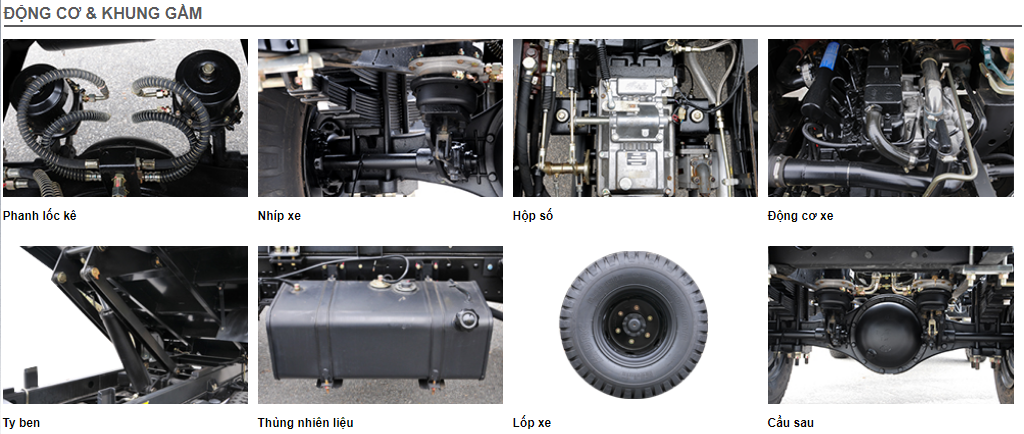 ĐỘNG CƠ & KHUNG GẦM

Phanh lốc kê

Nhíp xe

Hộp số

Động cơ xe

Ty ben

Thùng nhiên liệu

Lốp xe

Cầu sau